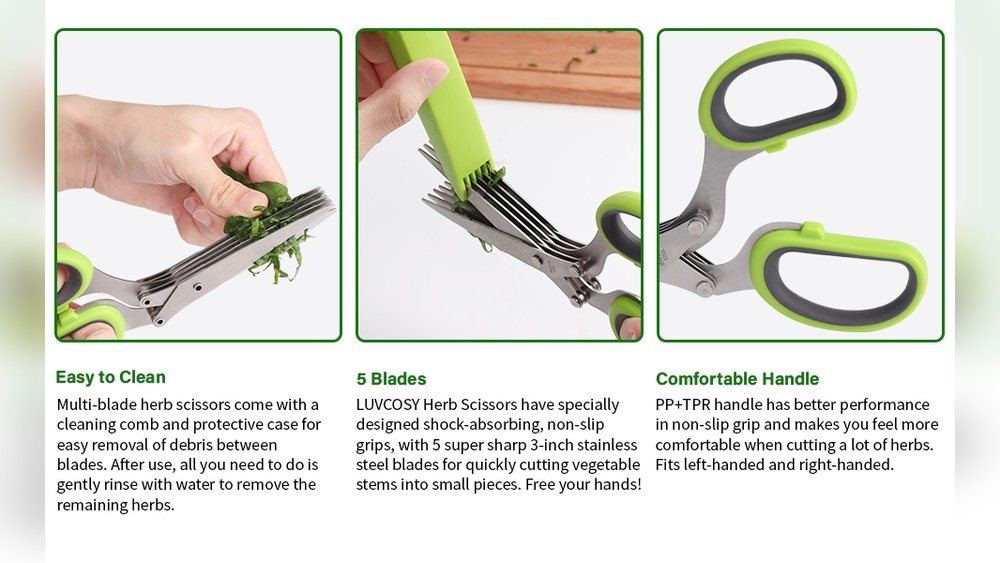 Easy to Clean

Multi-blade herb scissors come with a cleaning comb and protective case for easy removal of debris between blades. After use, all you need to do is gently rinse with water to remove the remaining herbs.

5 Blades

LUVCOSY Herb Scissors have specially designed shock-absorbing, non-slip grips, with 5 super sharp 3-inch stainless steel blades for quickly cutting vegetable stems into small pieces. Free your hands!

Comfortable Handle

PP+TPR handle has better performance in non-slip grip and makes you feel more comfortable when cutting a lot of herbs. Fits left-handed and right-handed.