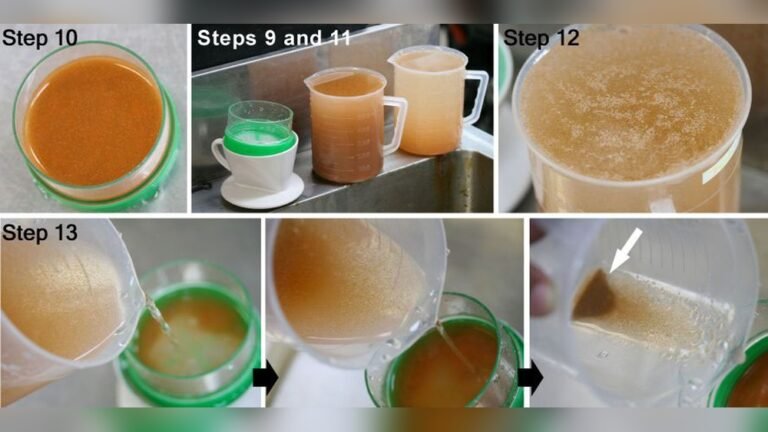 Step 10

Steps 9 and 11

Step 12

Step 13